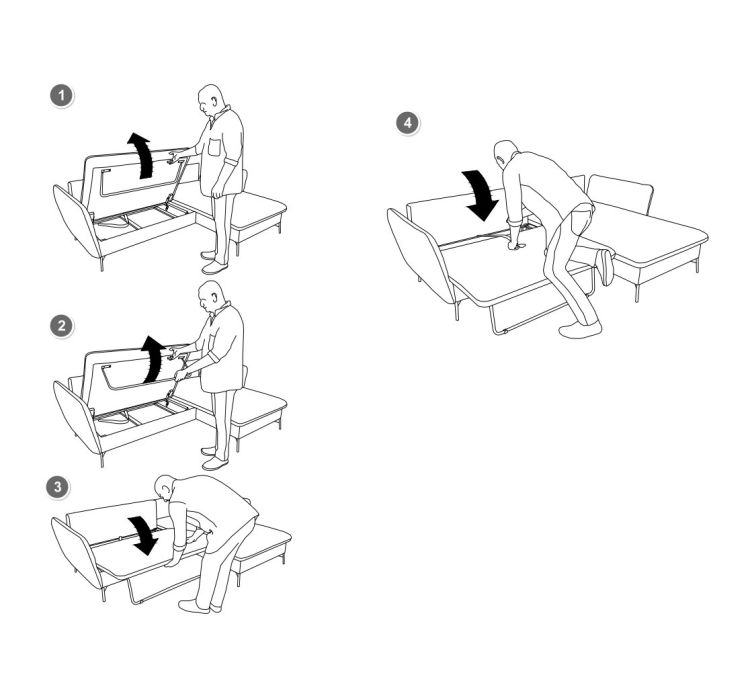 1

2

3

4